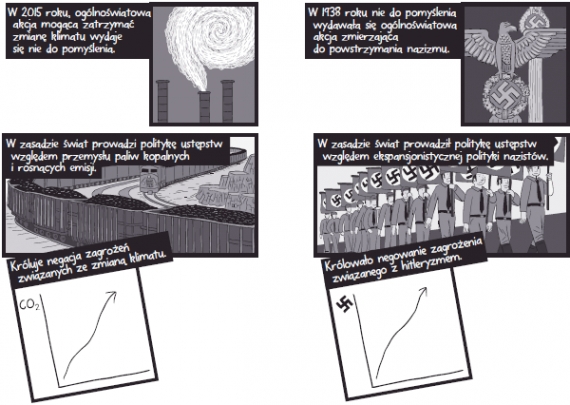 W 2015 roku, ogólnoświatowa akcja mogąca zatrzymać zmianę klimatu wydaje się nie do pomyślenia.

W zasadzie świat prowadzi politykę ustępstw względem przemysłu paliw kopalnych i rosnących emisji.

Króluje negacja zagrożeń związanych ze zmianą klimatu.

$CO_2$

W 1938 roku nie do pomyślenia wydawała się ogólnoświatowa akcja zmierzająca do powstrzymania nazizmu.

W zasadzie świat prowadził politykę ustępstw względem ekspansjonistycznej polityki nazistów.

Królowało negowanie zagrożenia związanego z hitleryzmem.