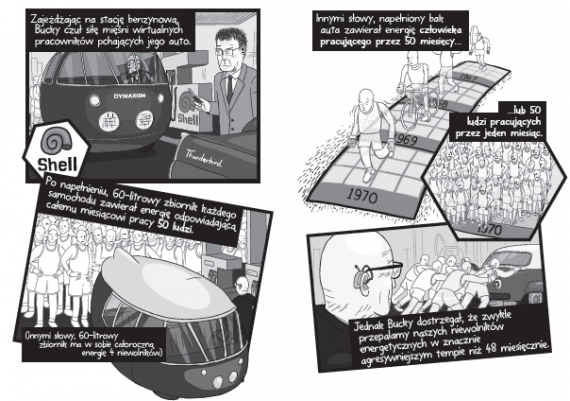 Zajeżdżając na stację benzynową, Bucky czuł siłę mięśni wirtualnych pracowników pchających jego auto.

DYMAXION

Shell

Shell

Thunderbird

Po napełnieniu, 60-litrowy zbiornik każdego samochodu zawierał energię odpowiadającą całemu miesiącowi pracy 50 ludzi.

(Innymi słowy, 60-litrowy zbiornik ma w sobie całoroczną energię 4 niewolników)

Innymi słowy, napełniony bak auta zawierał energię człowieka pracującego przez 50 miesięcy...

1967

1968

1969

1970

...lub 50 ludzi pracujących przez jeden miesiąc.

1970

Jednak Bucky dostrzegał, że zwykle przepalamy naszych niewolników energetycznych w znacznie agresywniejszym tempie niż 48 miesięcznie.